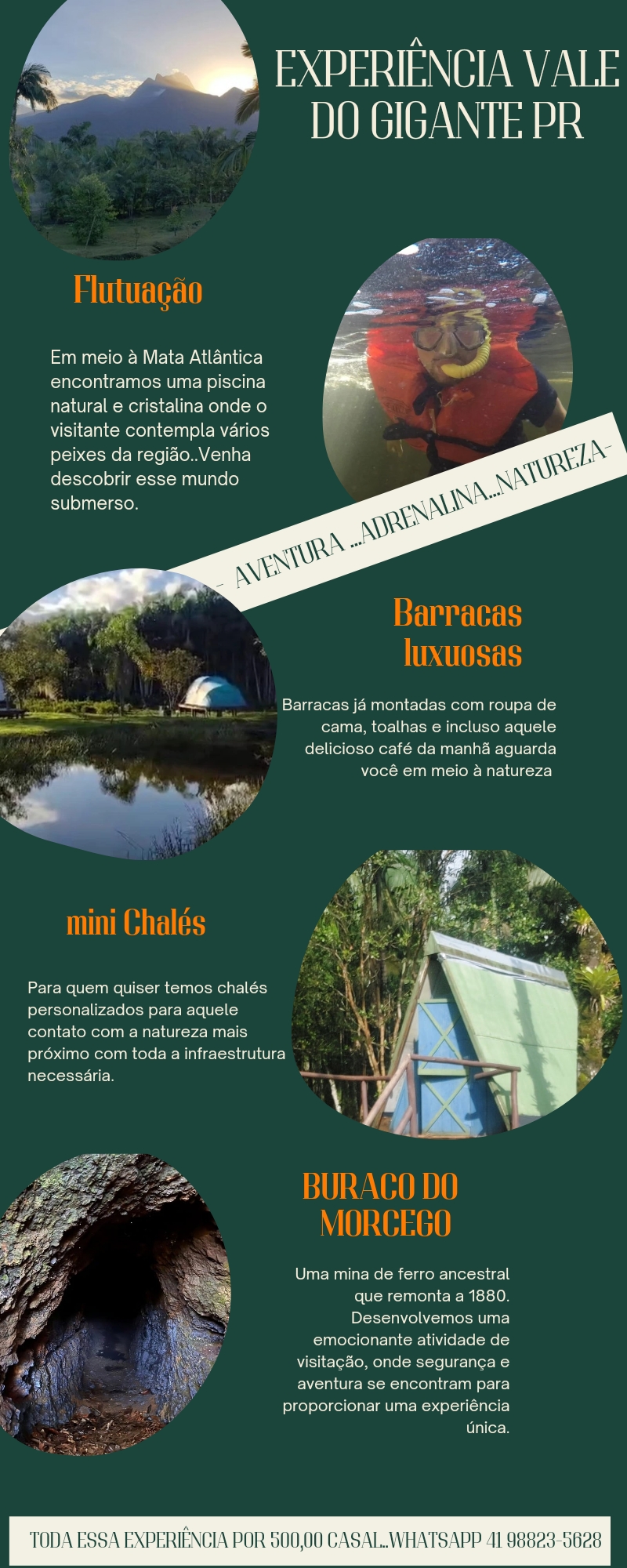 EXPERIÊNCIA VALE DO GIGANTE PR

Flutuação

Em meio à Mata Atlântica encontramos uma piscina natural e cristalina onde o visitante contempla vários peixes da região..Venha descobrir esse mundo submerso.

- AVENTURA ...ADRENALINA...NATUREZA-

Barracas luxuosas

Barracas já montadas com roupa de cama, toalhas e incluso aquele delicioso café da manhã aguarda você em meio à natureza

mini Chalés

Para quem quiser temos chalés personalizados para aquele contato com a natureza mais próximo com toda a infraestrutura necessária.

BURACO DO MORCEGO

Uma mina de ferro ancestral que remonta a 1880. Desenvolvemos uma emocionante atividade de visitação, onde segurança e aventura se encontram para proporcionar uma experiência única.

TODA ESSA EXPERIÊNCIA POR 500,00 CASAL...WHATSAPP 41 98823-5628